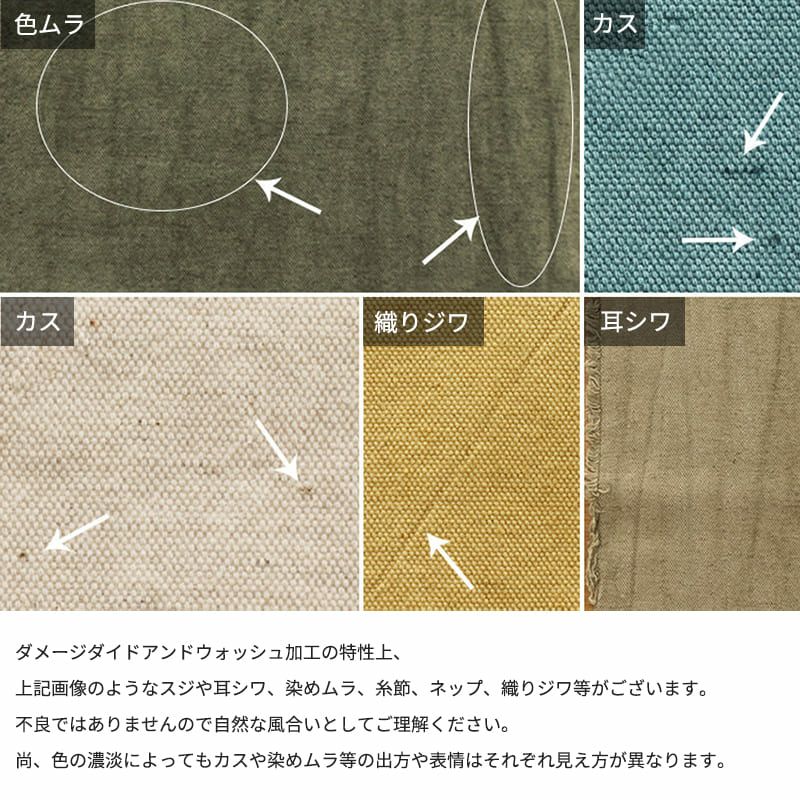 色ムラ

カス

カス

織りジワ

耳シワ

ダメージダイドアンドウォッシュ加工の特性上、
上記画像のようなスジや耳シワ、染めムラ、糸節、ネップ、織りジワ等がございます。
不良ではありませんので自然な風合いとしてご理解ください。
尚、色の濃淡によってもカスや染めムラ等の出方や表情はそれぞれ見え方が異なります。